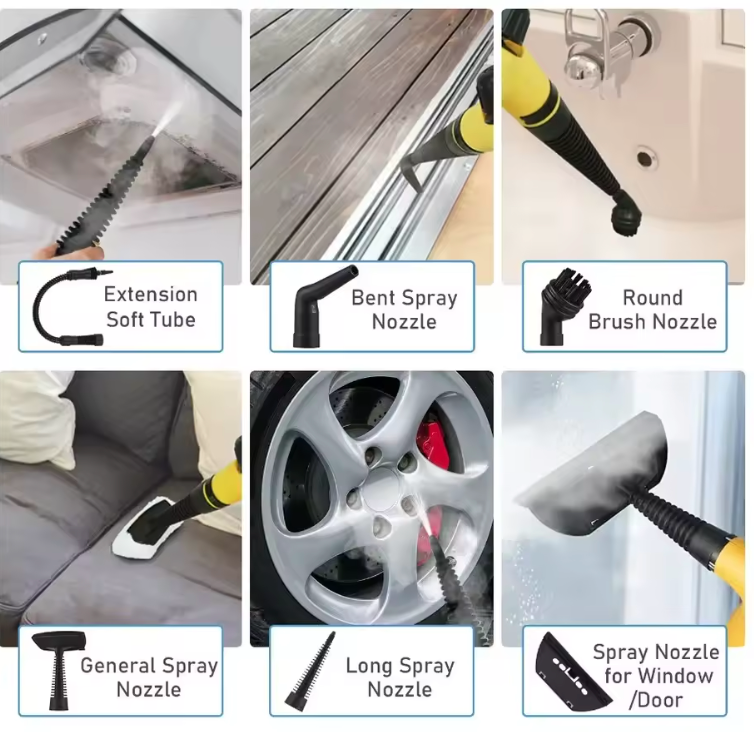 Extension Soft Tube

Bent Spray Nozzle

Round Brush Nozzle

General Spray Nozzle

Long Spray Nozzle

Spray Nozzle for Window /Door